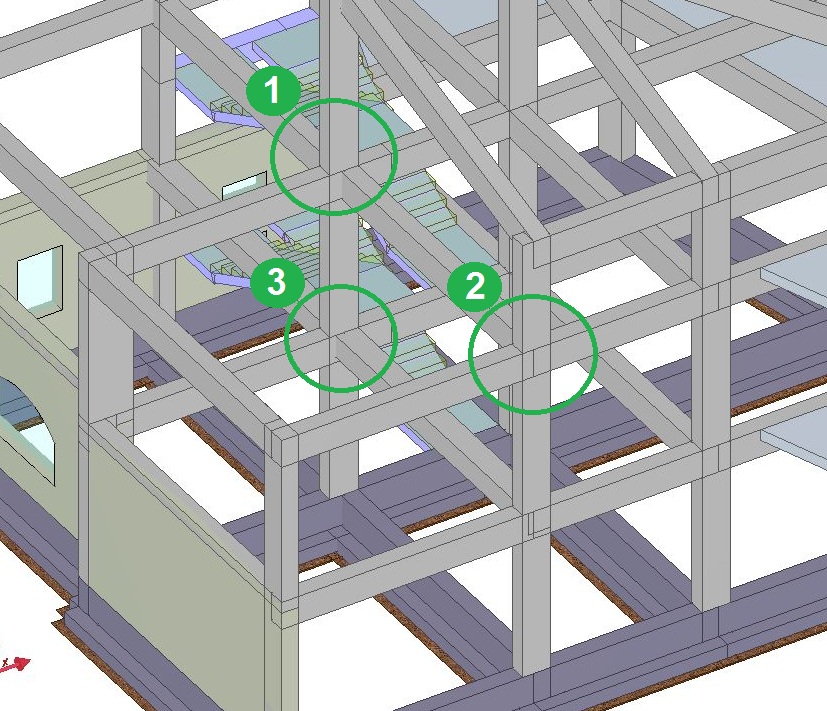 1
3
2